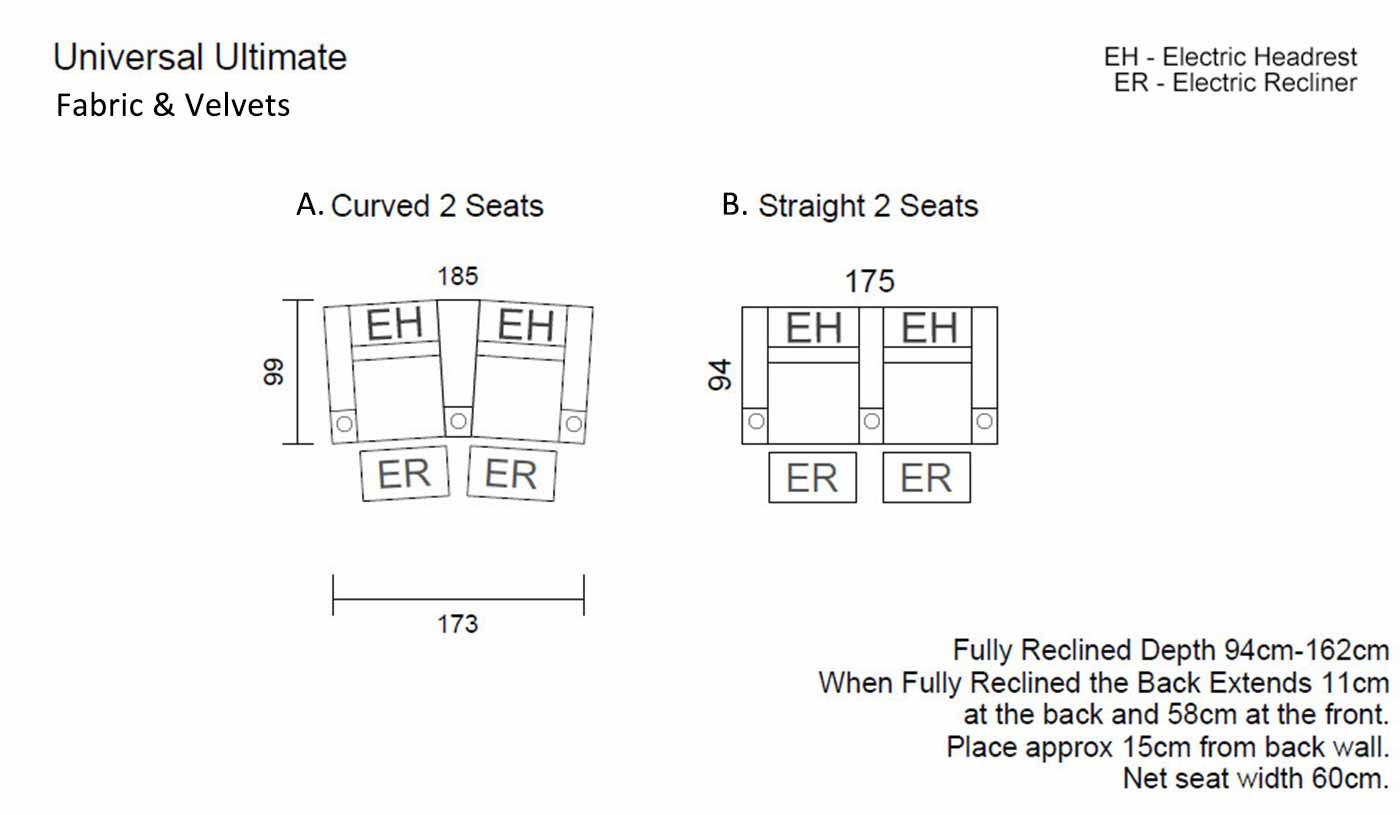 Universal Ultimate
Fabric & Velvets

EH - Electric Headrest
ER - Electric Recliner

A. Curved 2 Seats

185

99

EH EH

ER ER

173

B. Straight 2 Seats

175

94

EH EH

ER ER

Fully Reclined Depth 94cm-162cm
When Fully Reclined the Back Extends 11cm at the back and 58cm at the front.
Place approx 15cm from back wall.
Net seat width 60cm.