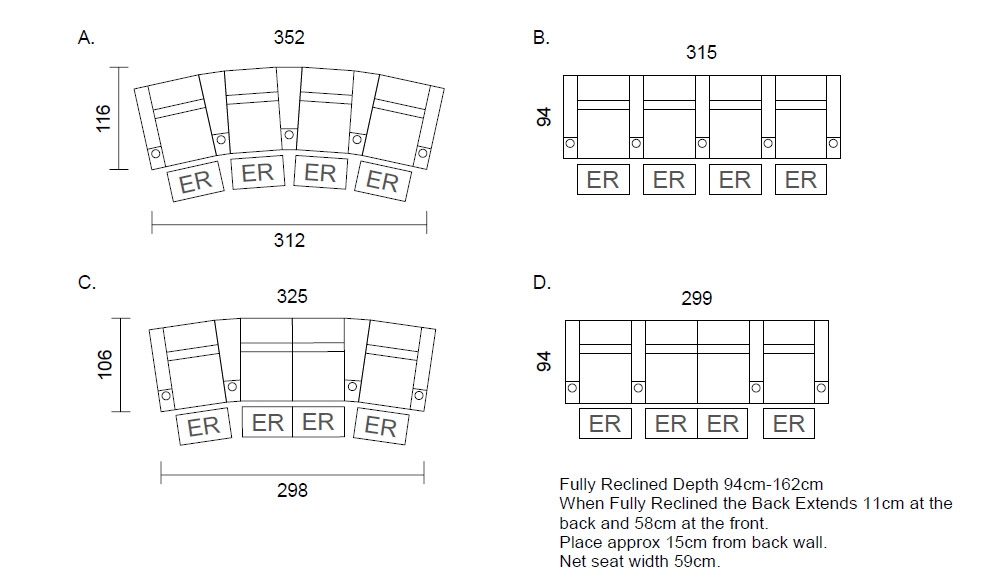 A.

352

116

ER ER ER ER

312

B.

315

94

ER ER ER ER

C.

325

106

ER ER ER ER

298

D.

299

94

ER ER ER ER

Fully Reclined Depth 94cm-162cm
When Fully Reclined the Back Extends 11cm at the back and 58cm at the front.
Place approx 15cm from back wall.
Net seat width 59cm.