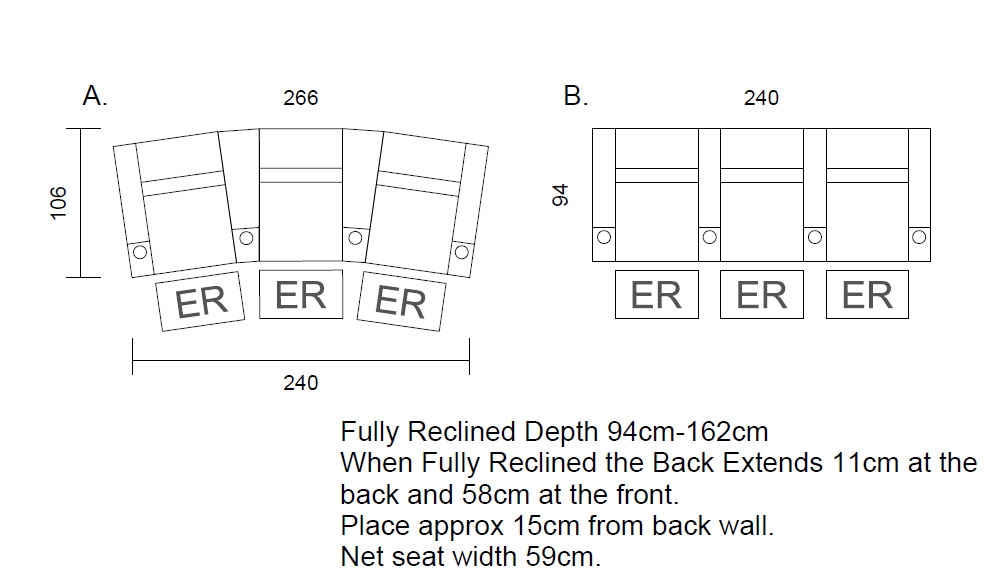 A.

266

106

ER ER ER

240

B.

240

94

ER ER ER

Fully Reclined Depth 94cm-162cm
When Fully Reclined the Back Extends 11cm at the back and 58cm at the front.
Place approx 15cm from back wall.
Net seat width 59cm.