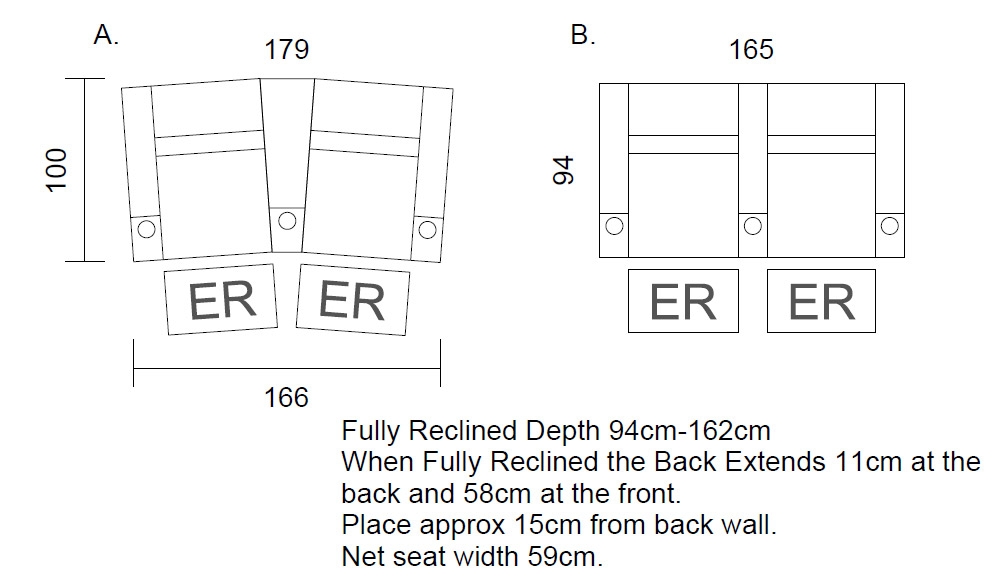 A.

179

100

ER ER

166

B.

165

94

ER ER

Fully Reclined Depth 94cm-162cm
When Fully Reclined the Back Extends 11cm at the back and 58cm at the front.
Place approx 15cm from back wall.
Net seat width 59cm.